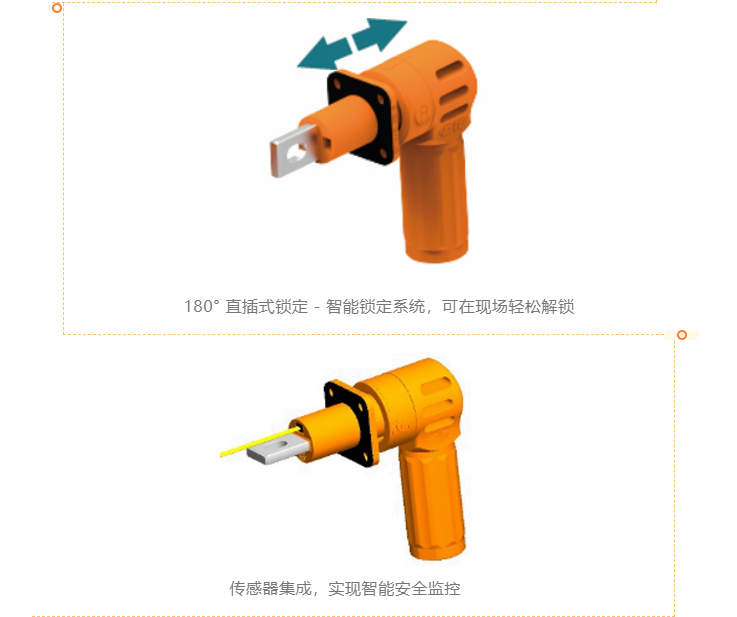 180° 直插式锁定 - 智能锁定系统，可在现场轻松解锁

传感器集成，实现智能安全监控